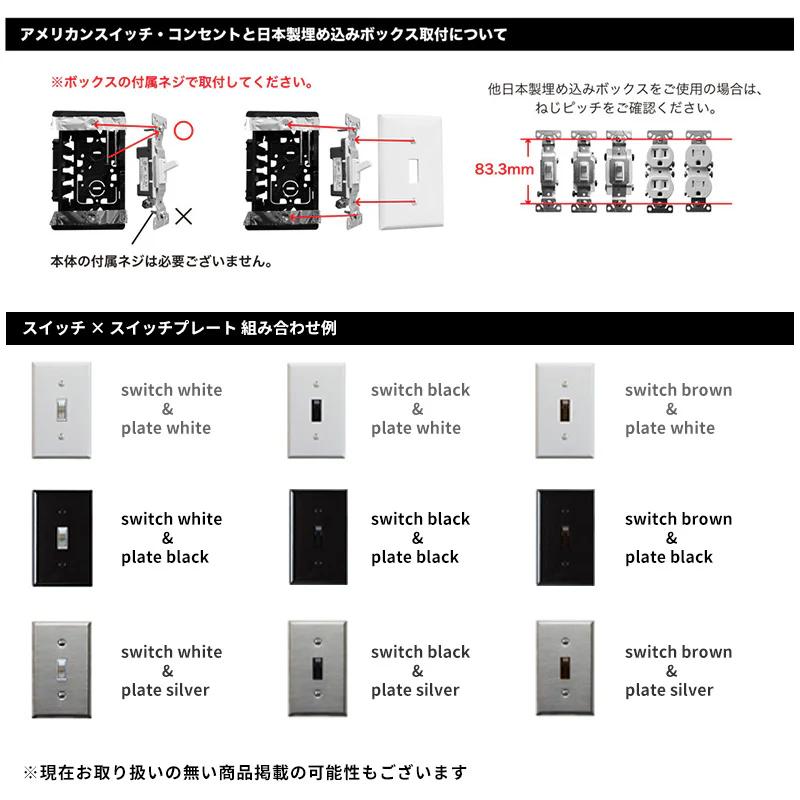 アメリカンスイッチ・コンセントと日本製埋め込みボックス取付について

※ボックスの付属ネジで取付してください。

本体の付属ネジは必要ございません。

他日本製埋め込みボックスをご使用の場合は、ねじピッチをご確認ください。

83.3mm

スイッチ × スイッチプレート 組み合わせ例

switch white & plate white

switch black & plate white

switch brown & plate white

switch white & plate black

switch black & plate black

switch brown & plate black

switch white & plate silver

switch black & plate silver

switch brown & plate silver

※現在お取り扱いの無い商品掲載の可能性もございます